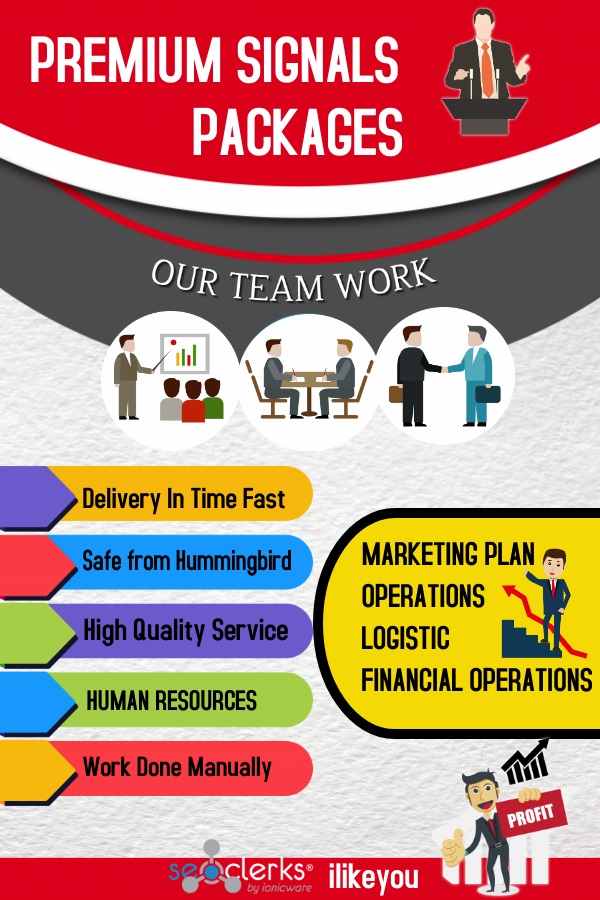 PREMIUM SIGNALS PACKAGES

OUR TEAM WORK

Delivery In Time Fast

Safe from Hummingbird

High Quality Service

HUMAN RESOURCES

Work Done Manually

MARKETING PLAN
OPERATIONS
LOGISTIC
FINANCIAL OPERATIONS

PROFIT

seoclerks® by ionicware

ilikeyou